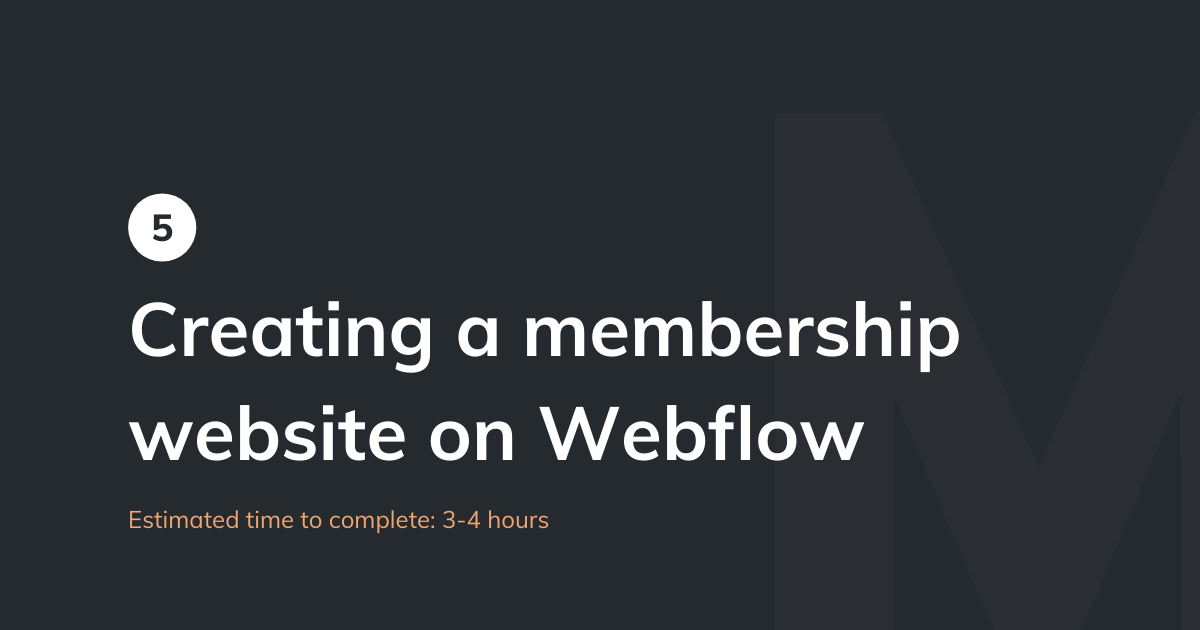 5

Creating a membership website on Webflow

Estimated time to complete: 3-4 hours